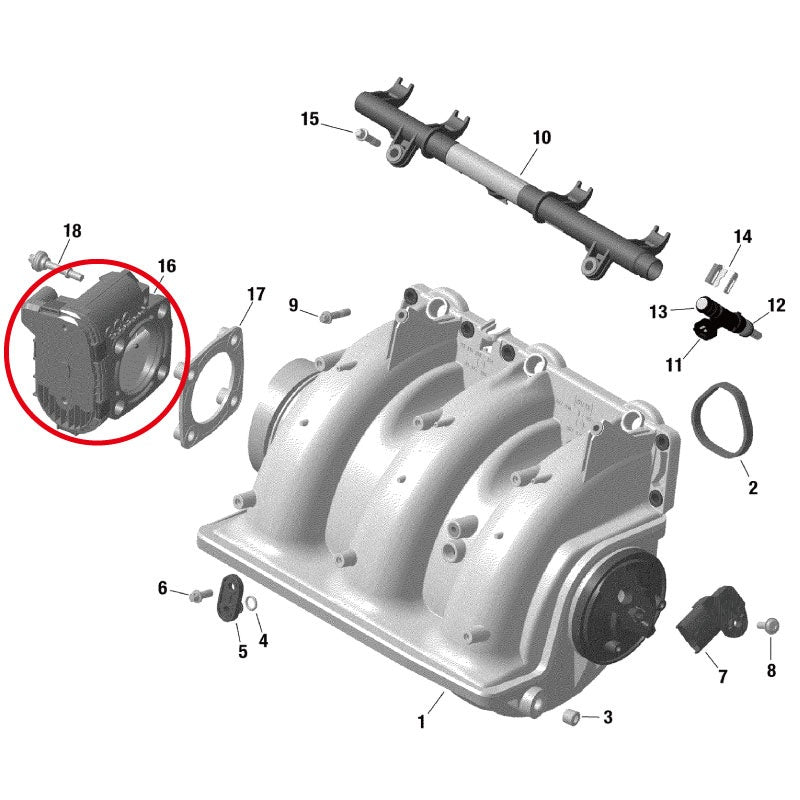 15
10
18
16
17
9
14
13
12
11
2
6
5
4
7
8
1
3