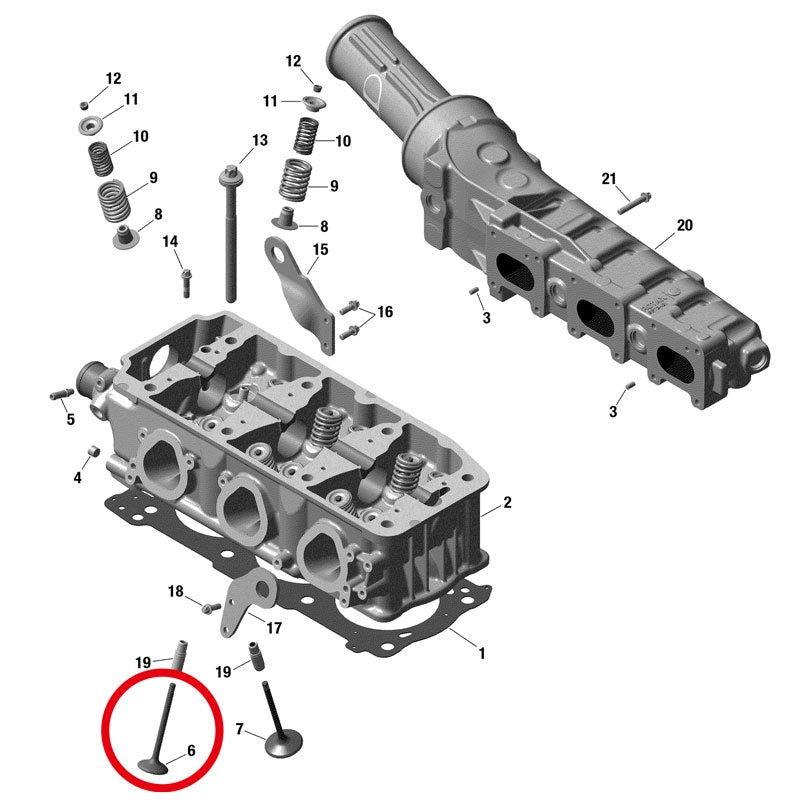 12
11
10
9
8
14
13
12
11
10
9
8
15
16
21
20
3
3
5
4
2
18
17
1
19
19
7
6