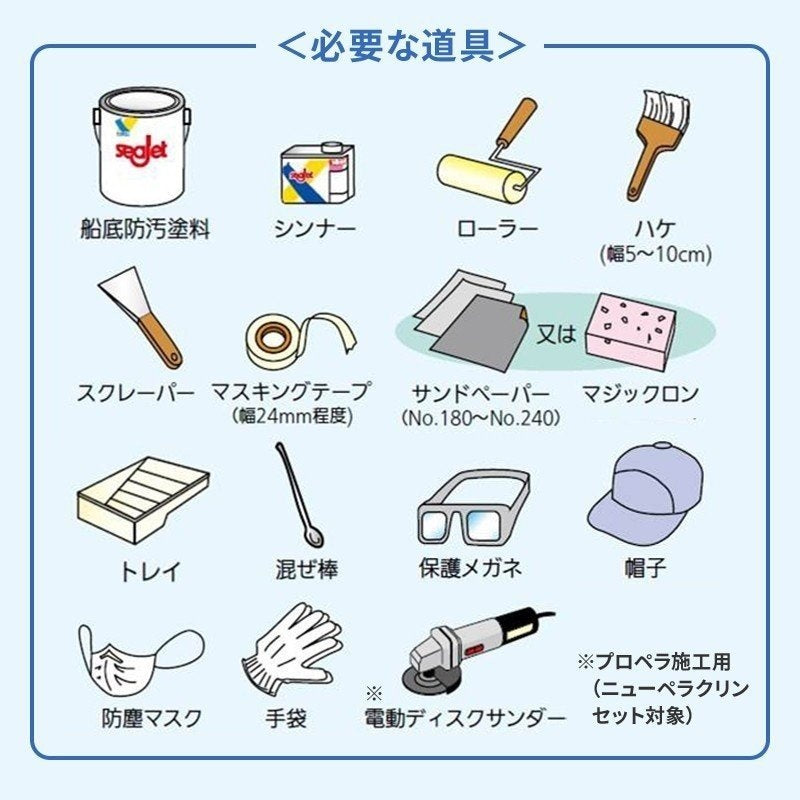 ＜必要な道具＞

seajet
船底防汚塗料

シンナー

ローラー

ハケ
(幅5～10cm)

スクレーパー

マスキングテープ
(幅24mm程度)

サンドペーパー
(No.180～No.240)

又は

マジックロン

トレイ

混ぜ棒

保護メガネ

帽子

防塵マスク

手袋

※
電動ディスクサンダー

※プロペラ施工用
(ニューペラクリン
セット対象)