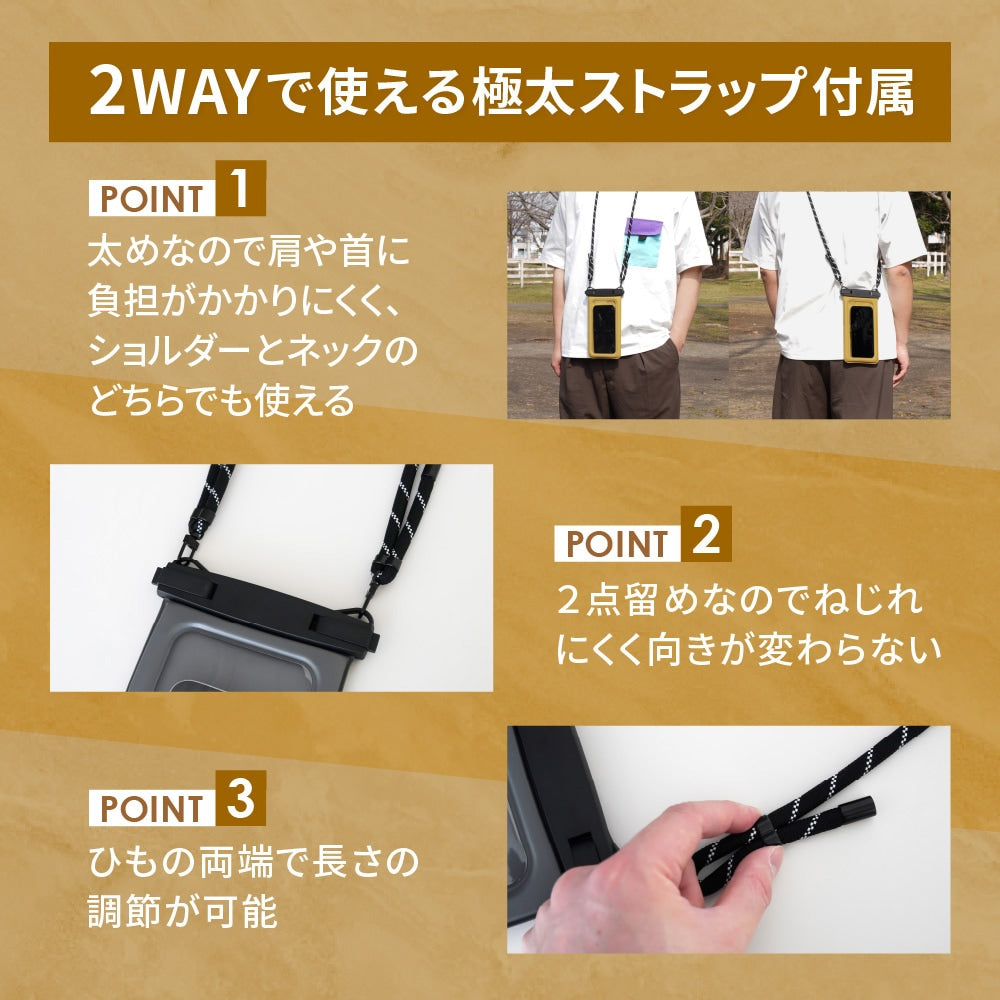 2WAYで使える極太ストラップ付属

POINT 1
太めなので肩や首に負担がかかりにくく、ショルダーとネックのどちらでも使える

POINT 2
２点留めなのでねじれにくく向きが変わらない

POINT 3
ひもの両端で長さの調節が可能