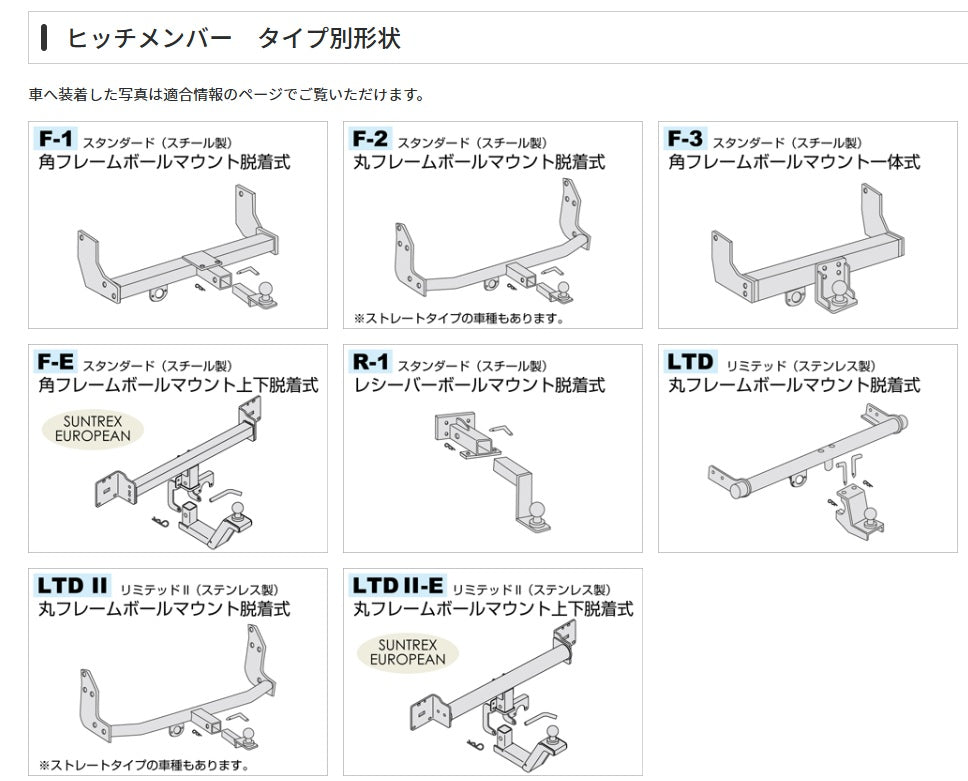 ヒッチメンバー　タイプ別形状

車へ装着した写真は適合情報のページでご覧いただけます。

F-1 スタンダード（スチール製）
角フレームボールマウント脱着式

F-2 スタンダード（スチール製）
丸フレームボールマウント脱着式
※ストレートタイプの車種もあります。

F-3 スタンダード（スチール製）
角フレームボールマウント一体式

F-E スタンダード（スチール製）
角フレームボールマウント上下脱着式
SUNTREX EUROPEAN

R-1 スタンダード（スチール製）
レシーバーボールマウント脱着式

LTD リミテッド（ステンレス製）
丸フレームボールマウント脱着式

LTD II リミテッドII（ステンレス製）
丸フレームボールマウント脱着式
※ストレートタイプの車種もあります。

LTD II-E リミテッドII（ステンレス製）
丸フレームボールマウント上下脱着式
SUNTREX EUROPEAN