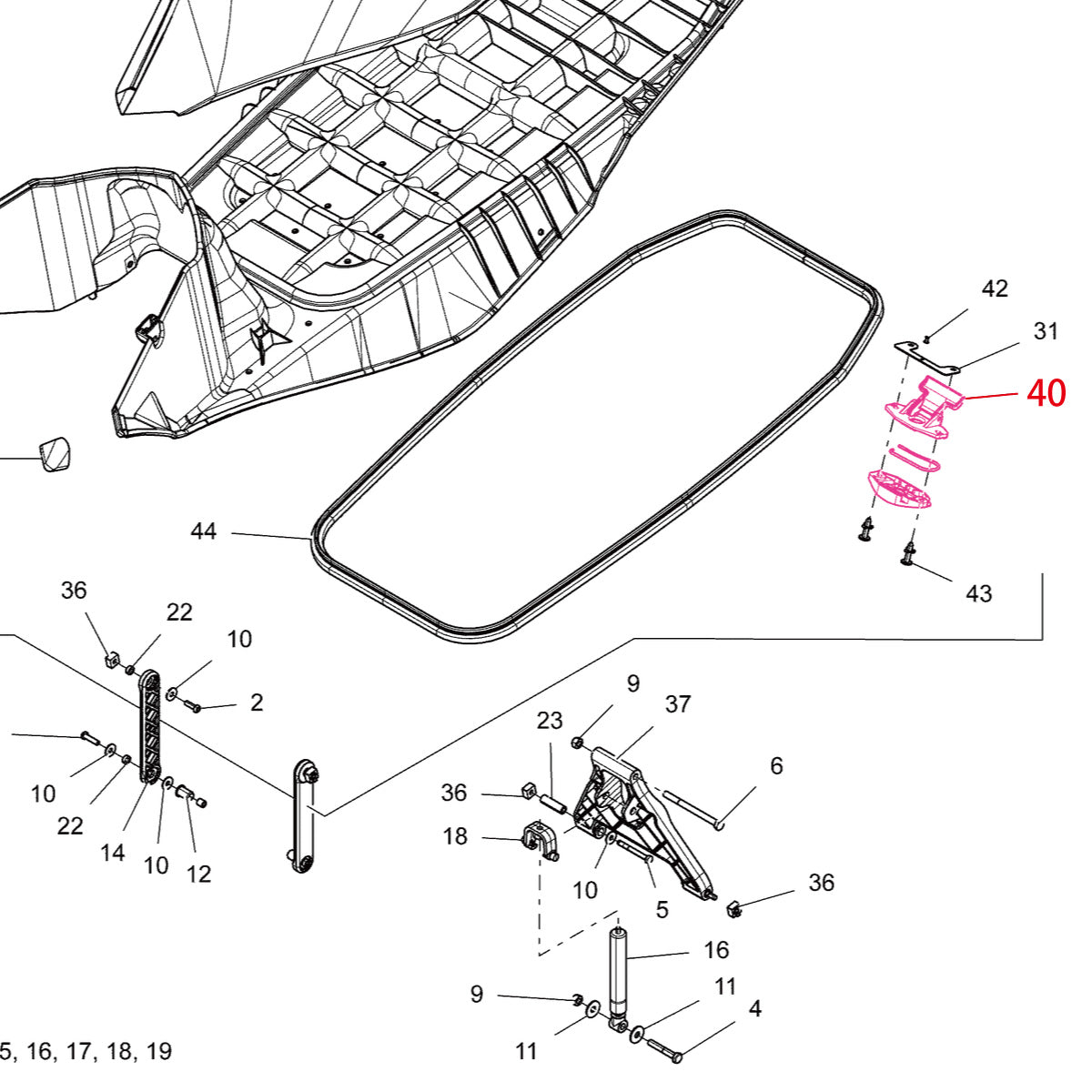 42
31
40
44
43
36
22
10
2
10
22
14
10
12
9
37
23
6
36
18
10
5
36
16
9
11
4
11
5, 16, 17, 18, 19