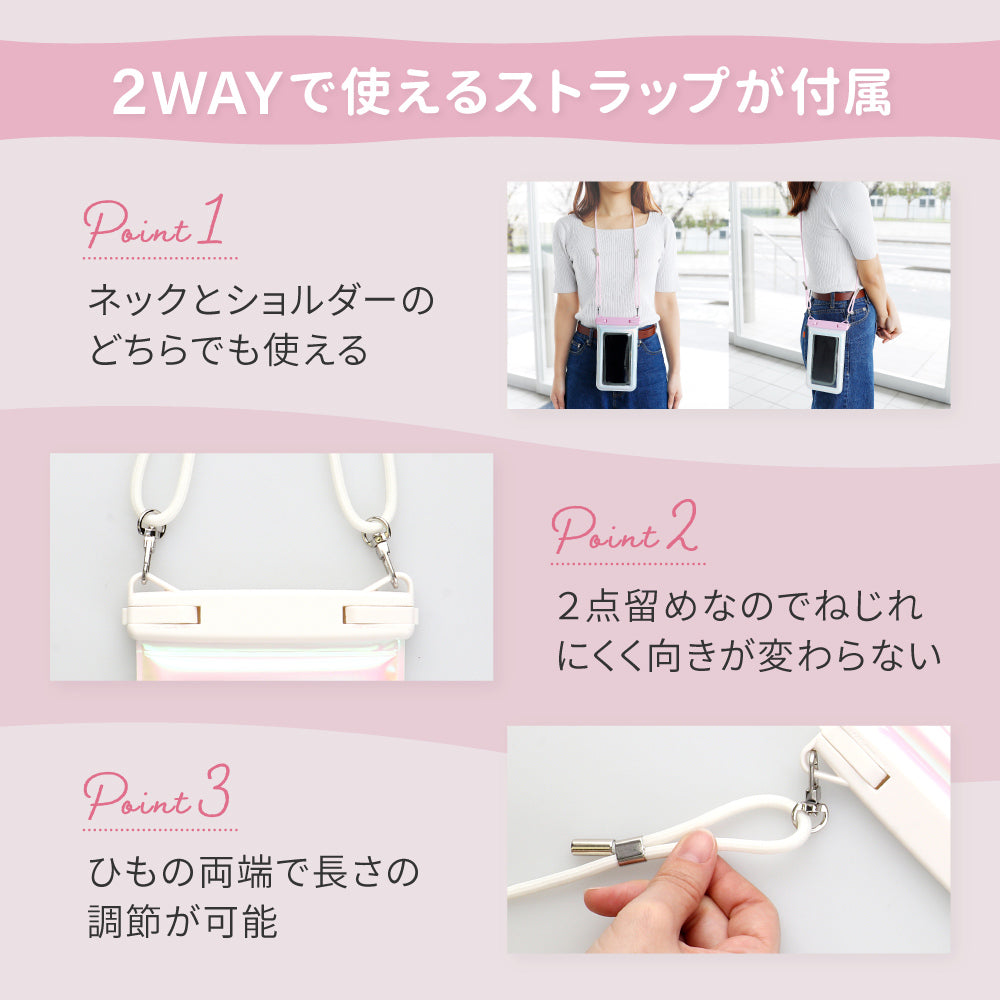 2WAYで使えるストラップが付属

Point 1

ネックとショルダーのどちらでも使える

Point 2

2点留めなのでねじれにくく向きが変わらない

Point 3

ひもの両端で長さの調節が可能