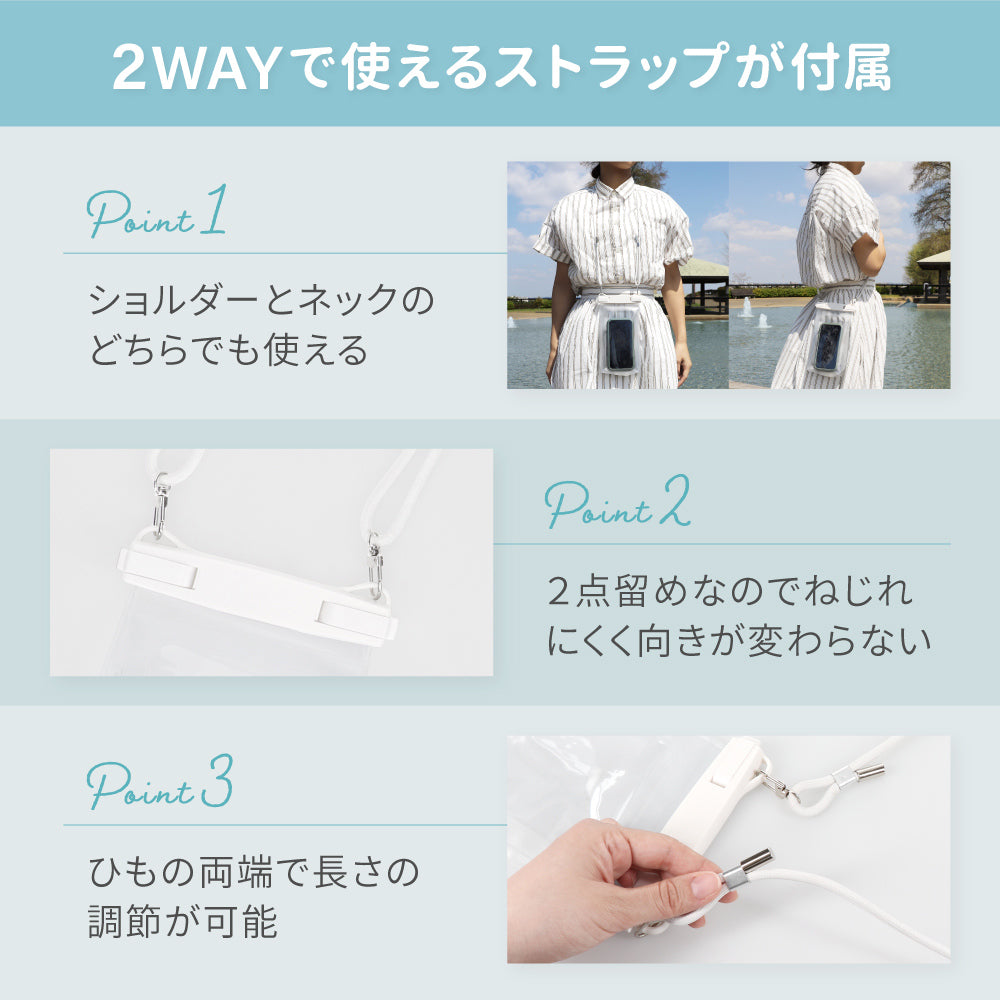 2WAYで使えるストラップが付属

Point 1

ショルダーとネックのどちらでも使える

Point 2

2点留めなのでねじれにくく向きが変わらない

Point 3

ひもの両端で長さの調節が可能