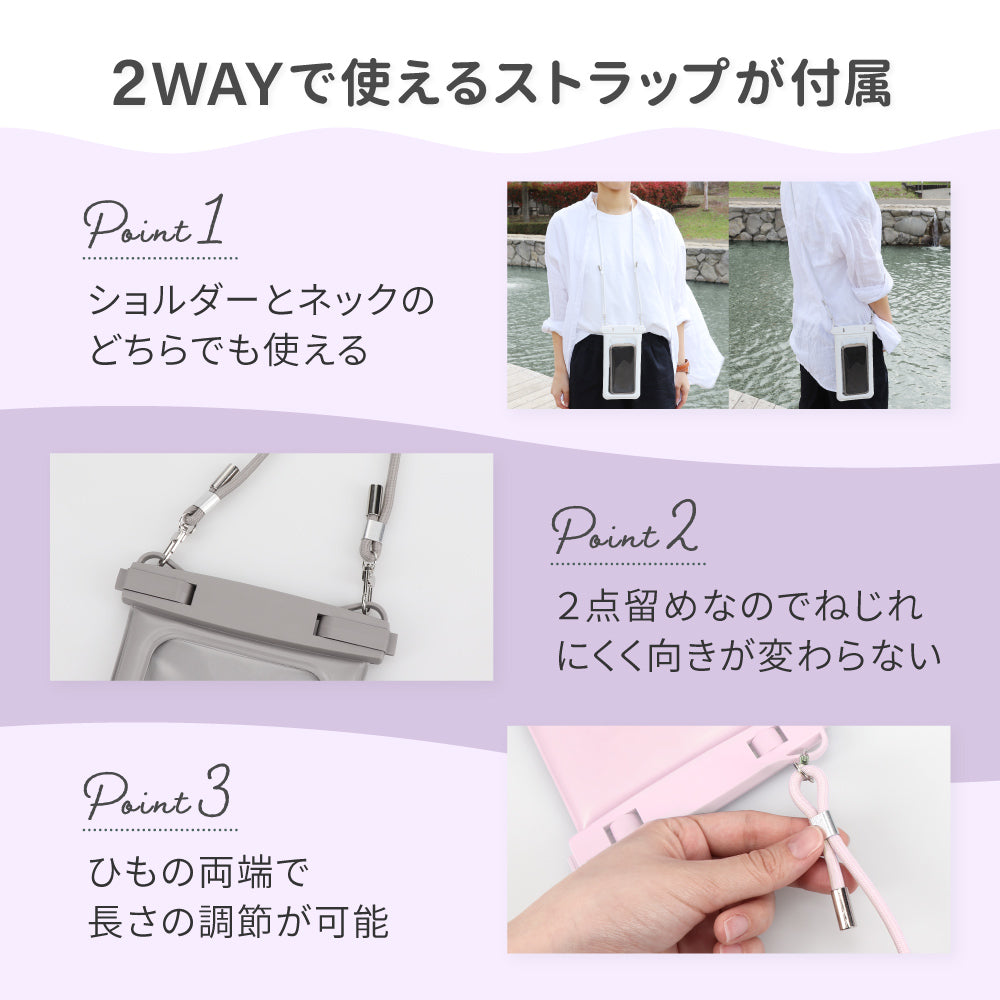 2WAYで使えるストラップが付属

Point 1

ショルダーとネックのどちらでも使える

Point 2

2点留めなのでねじれにくく向きが変わらない

Point 3

ひもの両端で長さの調節が可能