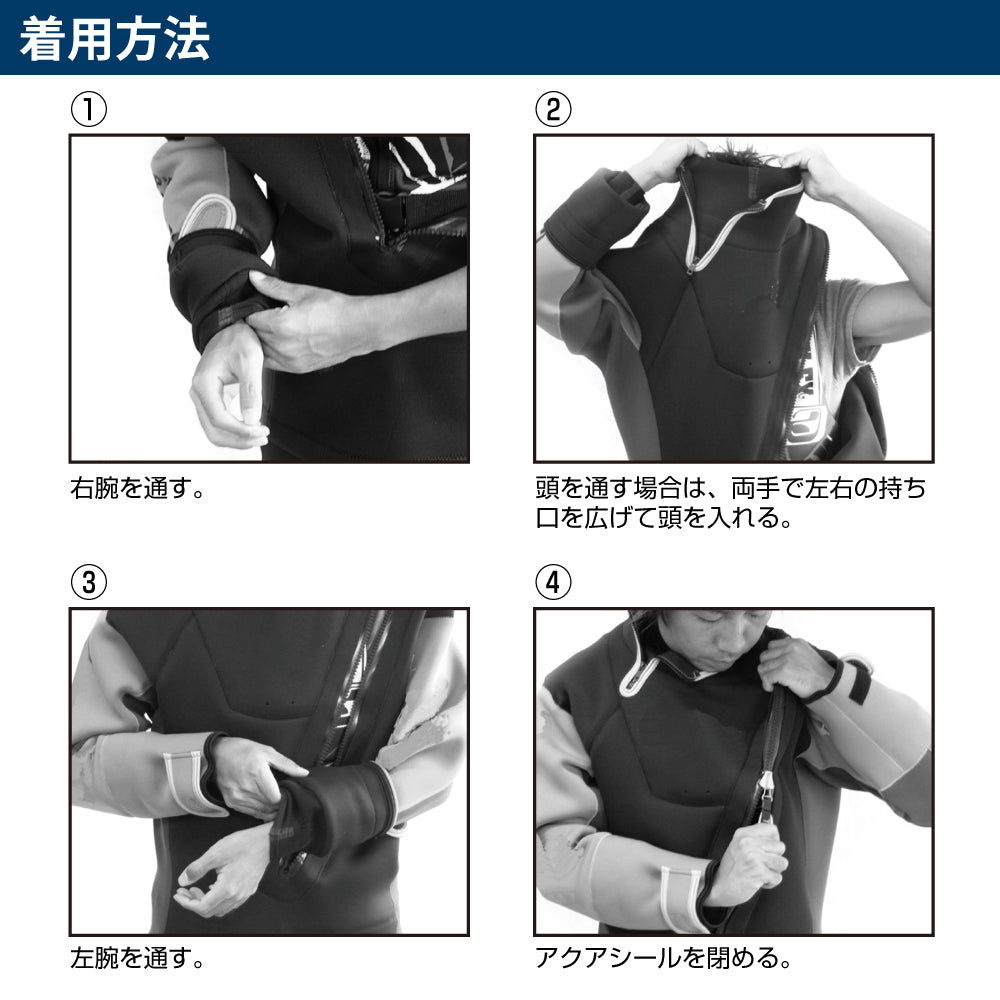 着用方法

①

右腕を通す。

②

頭を通す場合は、両手で左右の持ち口を広げて頭を入れる。

③

左腕を通す。

④

アクアシールを閉める。