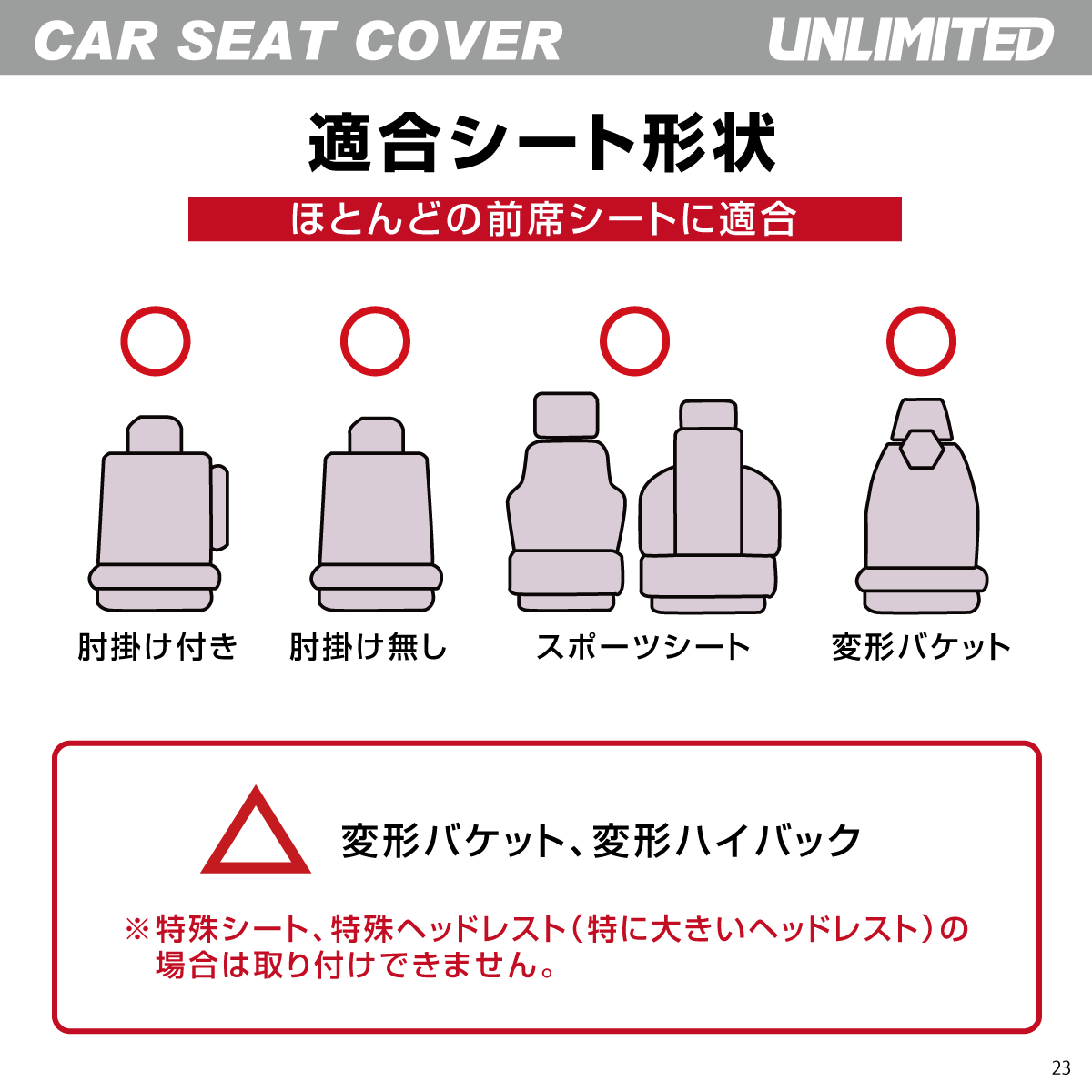 CAR SEAT COVER UNLIMITED

適合シート形状

ほとんどの前席シートに適合

肘掛け付き

肘掛け無し

スポーツシート

変形バケット

変形バケット、変形ハイバック

※特殊シート、特殊ヘッドレスト(特に大きいヘッドレスト)の場合は取り付けできません。

23